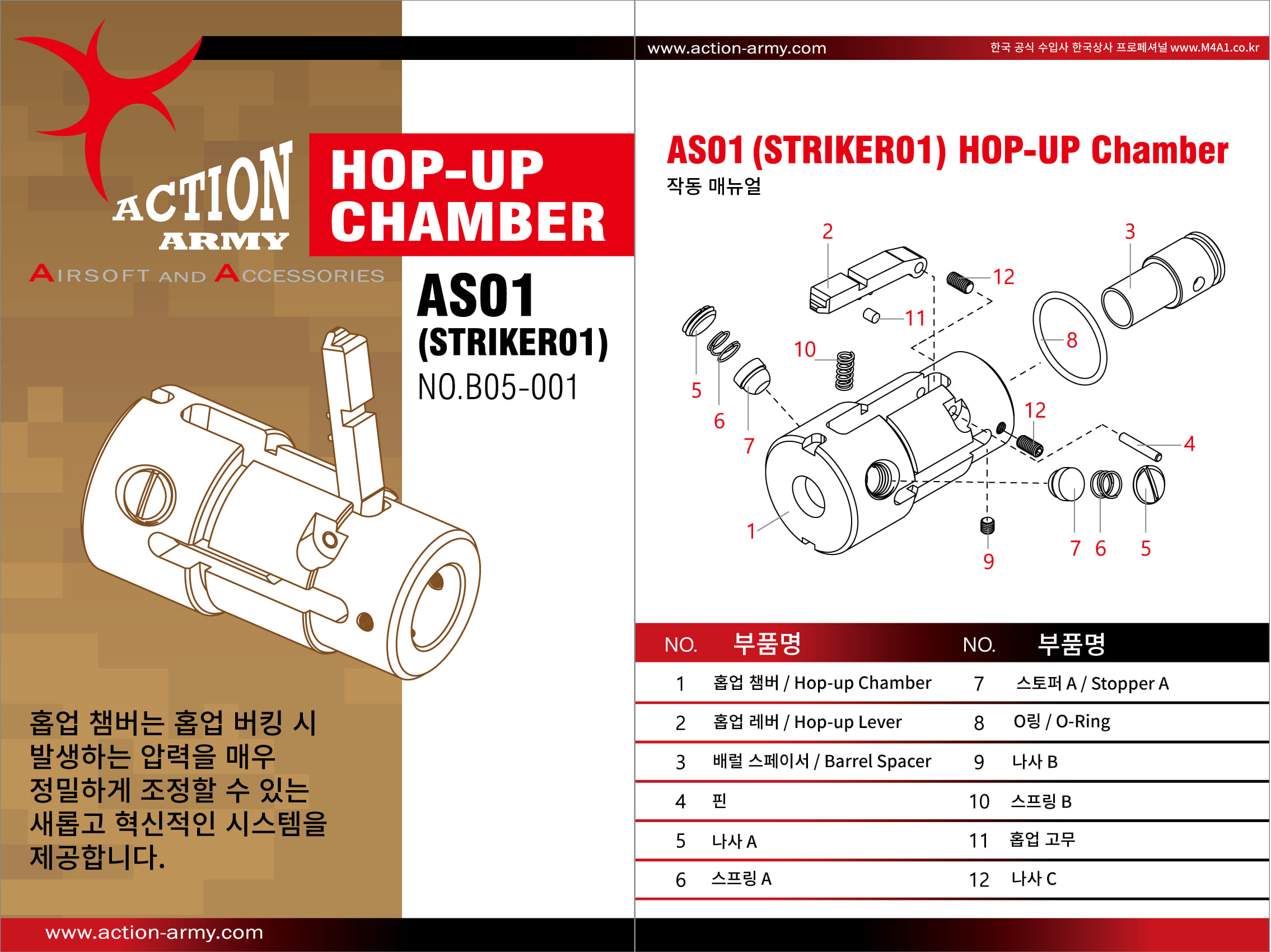 ACTION ARMY

AIRSOFT AND ACCESSORIES

HOP-UP CHAMBER

AS01 (STRIKER01)

NO.B05-001

홉업 챔버는 홉업 버킹 시 발생하는 압력을 매우 정밀하게 조정할 수 있는 새롭고 혁신적인 시스템을 제공합니다.

www.action-army.com

www.action-army.com

한국 공식 수입사 한국상사 프로페셔널 www.M4A1.co.kr

AS01 (STRIKER01) HOP-UP Chamber

작동 매뉴얼

2 3 12 11 10 8 5 6 7 12 4 1 9 7 6 5

| NO. | 부품명 | NO. | 부품명 |
|---|---|---|---|
| 1 | 홉업 챔버 / Hop-up Chamber | 7 | 스토퍼 A / Stopper A |
| 2 | 홉업 레버 / Hop-up Lever | 8 | O링 / O-Ring |
| 3 | 배럴 스페이서 / Barrel Spacer | 9 | 나사 B |
| 4 | 핀 | 10 | 스프링 B |
| 5 | 나사 A | 11 | 홉업 고무 |
| 6 | 스프링 A | 12 | 나사 C |